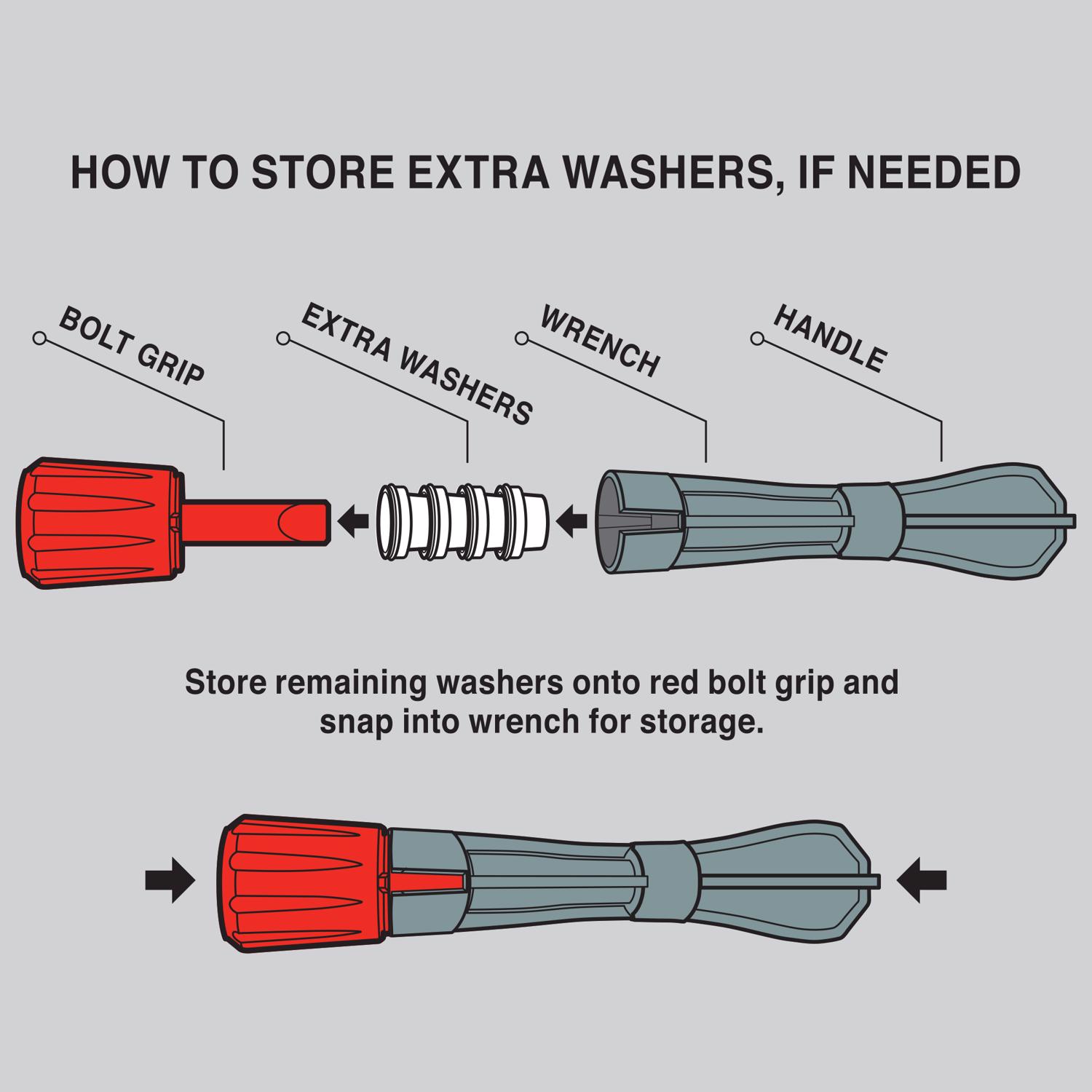 HOW TO STORE EXTRA WASHERS, IF NEEDED

BOLT GRIP

EXTRA WASHERS

WRENCH

HANDLE

Store remaining washers onto red bolt grip and snap into wrench for storage.