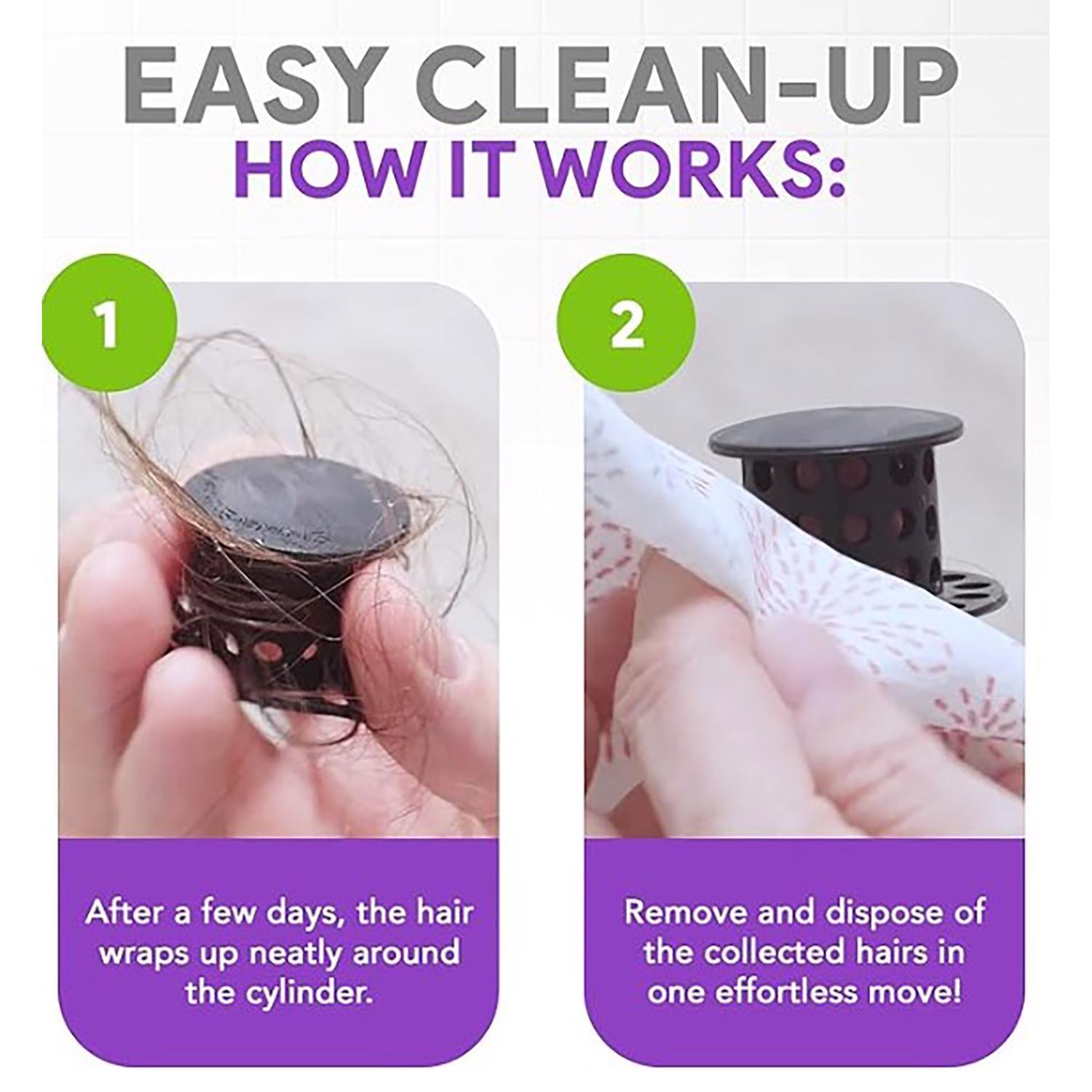 EASY CLEAN-UP
HOW IT WORKS:

1

After a few days, the hair wraps up neatly around the cylinder.

2

Remove and dispose of the collected hairs in one effortless move!