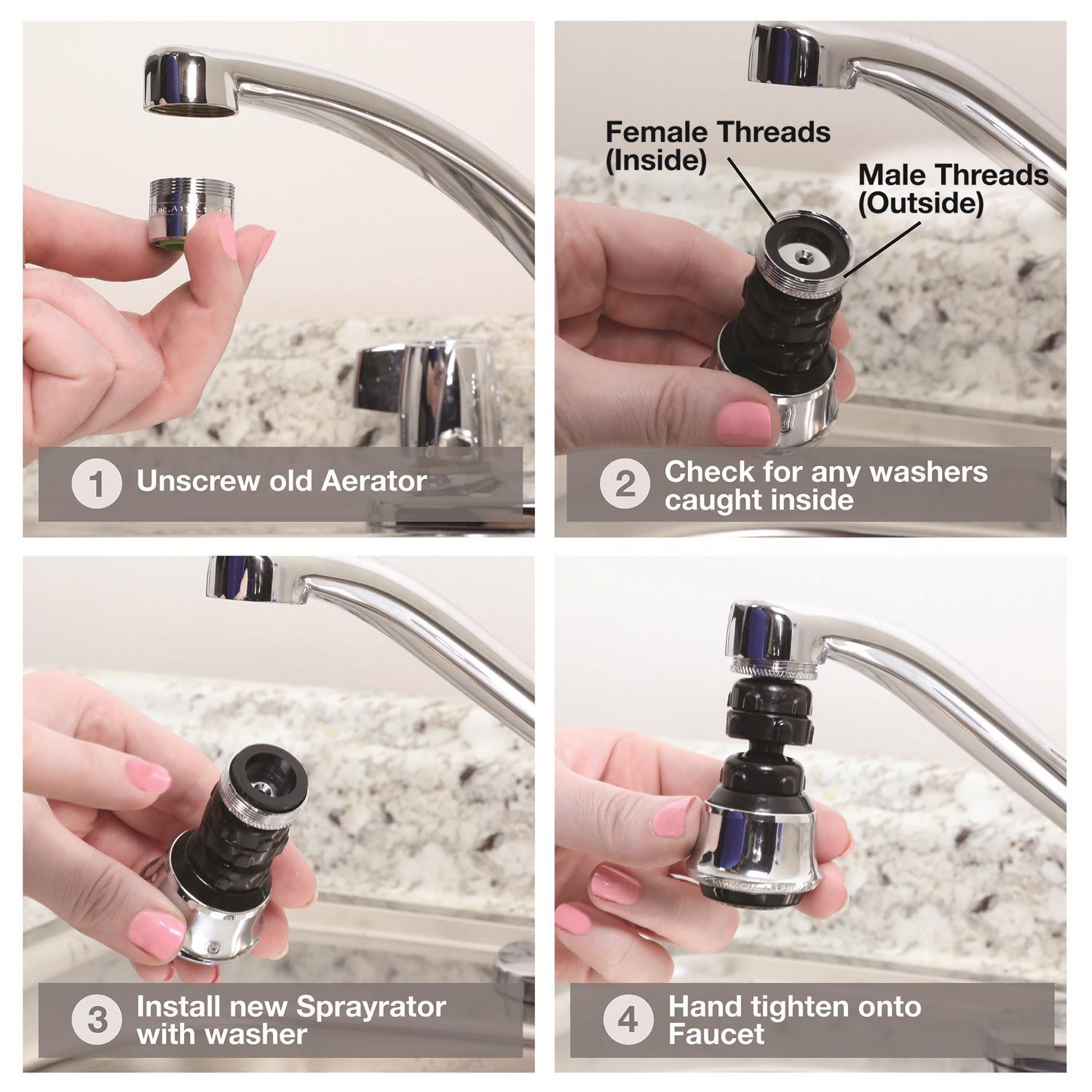 1 Unscrew old Aerator

Female Threads (Inside)

Male Threads (Outside)

2 Check for any washers caught inside

3 Install new Sprayrator with washer

4 Hand tighten onto Faucet