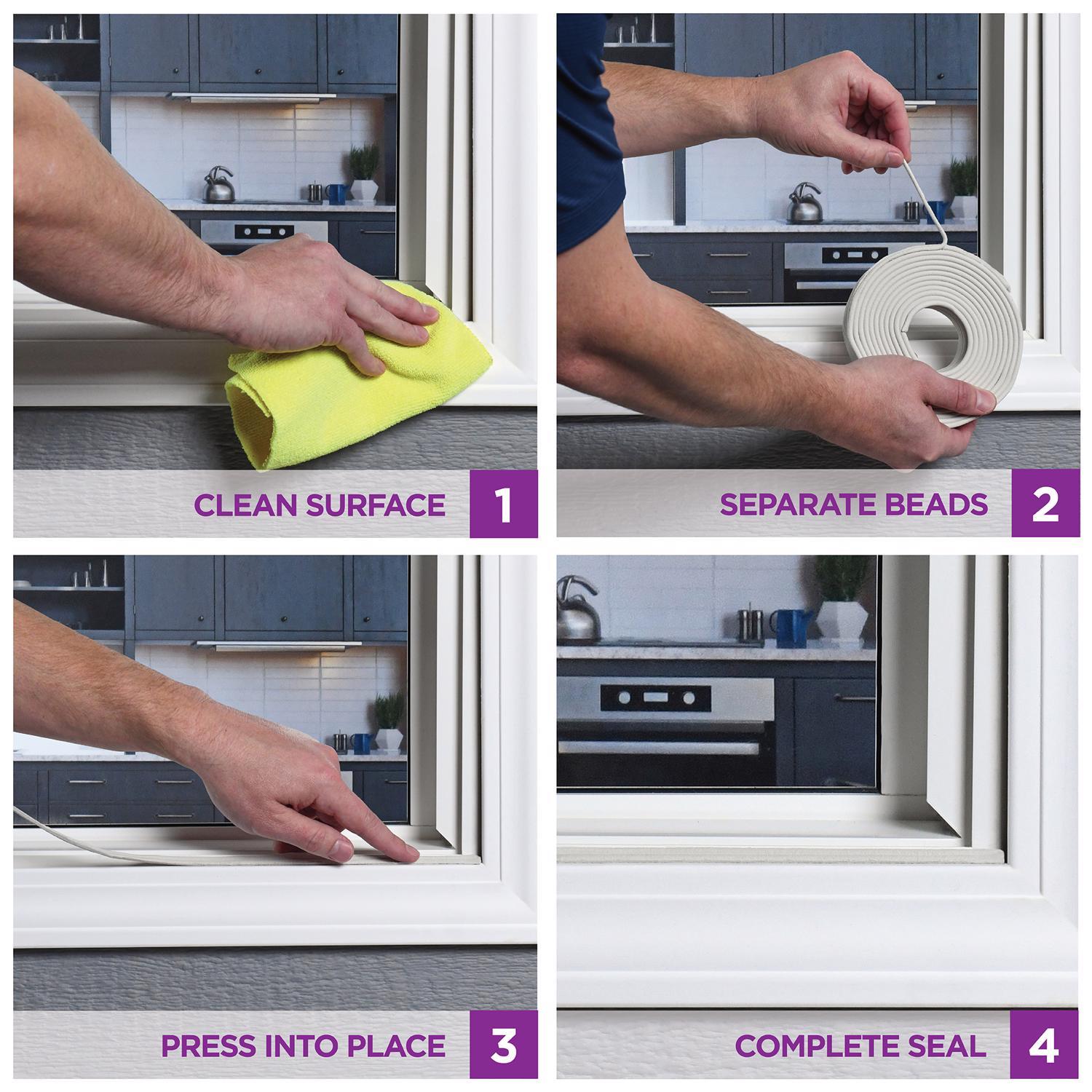 CLEAN SURFACE 1

SEPARATE BEADS 2

PRESS INTO PLACE 3

COMPLETE SEAL 4