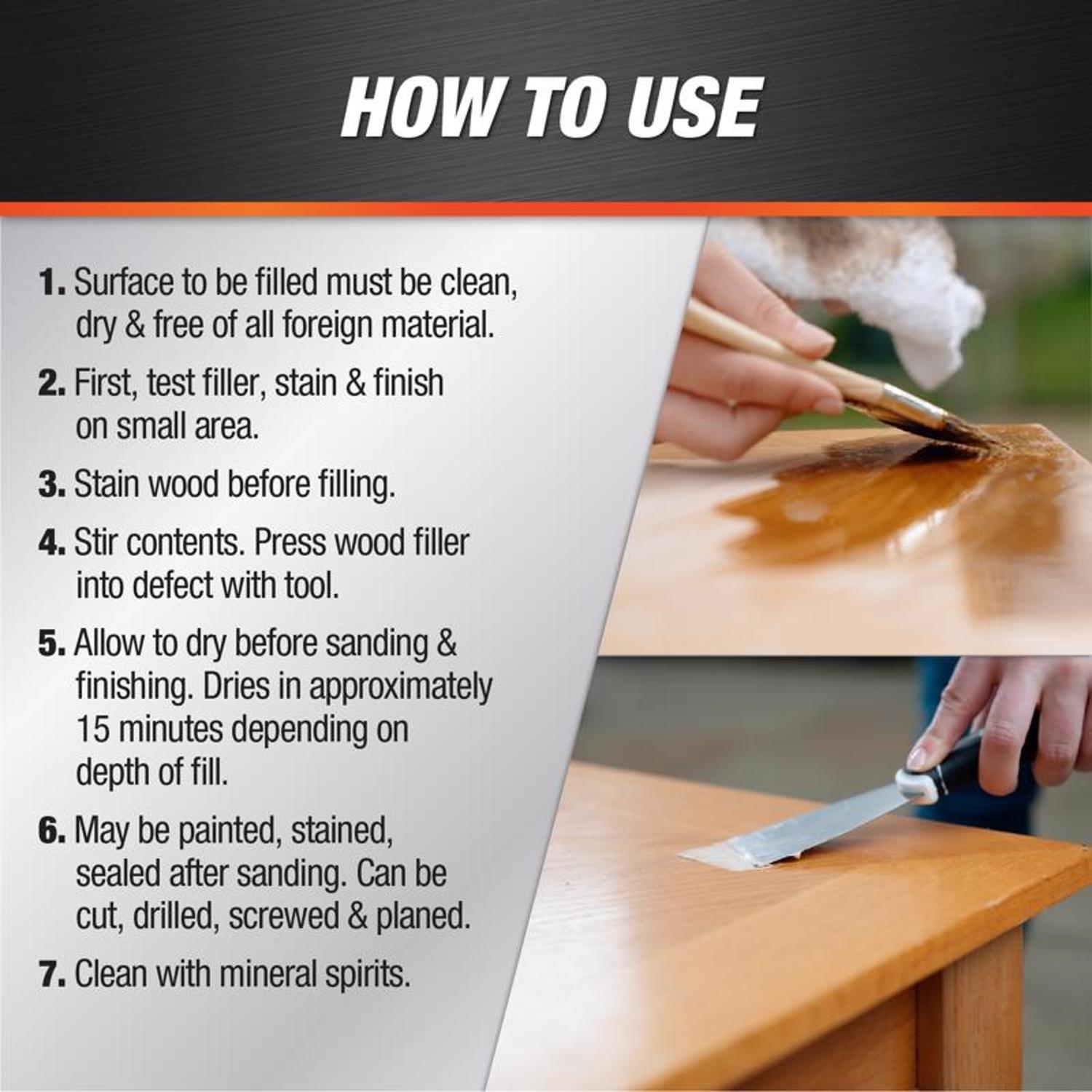 HOW TO USE

1. Surface to be filled must be clean, dry & free of all foreign material.

2. First, test filler, stain & finish on small area.

3. Stain wood before filling.

4. Stir contents. Press wood filler into defect with tool.

5. Allow to dry before sanding & finishing. Dries in approximately 15 minutes depending on depth of fill.

6. May be painted, stained, sealed after sanding. Can be cut, drilled, screwed & planed.

7. Clean with mineral spirits.