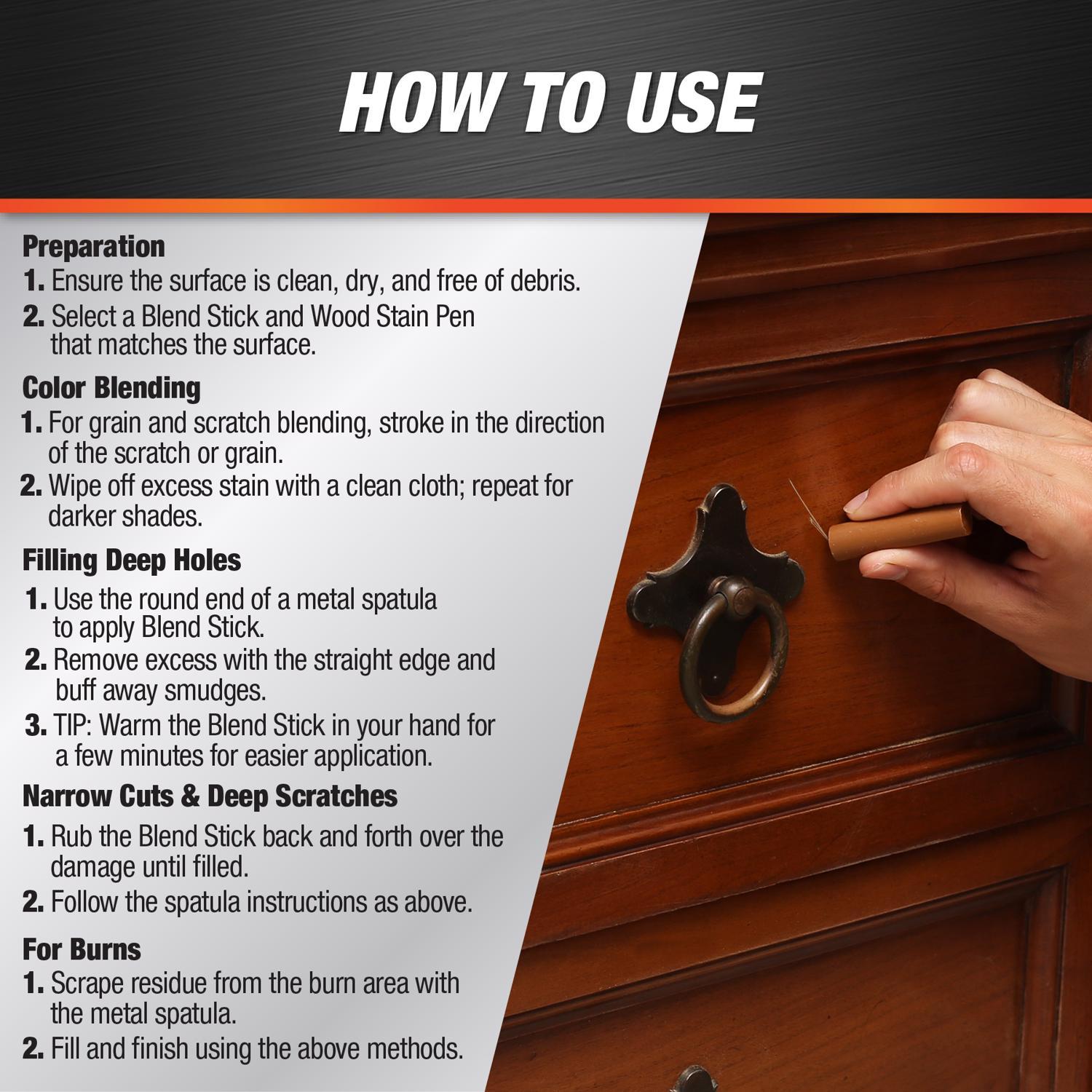 HOW TO USE

Preparation
1. Ensure the surface is clean, dry, and free of debris.
2. Select a Blend Stick and Wood Stain Pen that matches the surface.

Color Blending
1. For grain and scratch blending, stroke in the direction of the scratch or grain.
2. Wipe off excess stain with a clean cloth; repeat for darker shades.

Filling Deep Holes
1. Use the round end of a metal spatula to apply Blend Stick.
2. Remove excess with the straight edge and buff away smudges.
3. TIP: Warm the Blend Stick in your hand for a few minutes for easier application.

Narrow Cuts & Deep Scratches
1. Rub the Blend Stick back and forth over the damage until filled.
2. Follow the spatula instructions as above.

For Burns
1. Scrape residue from the burn area with the metal spatula.
2. Fill and finish using the above methods.