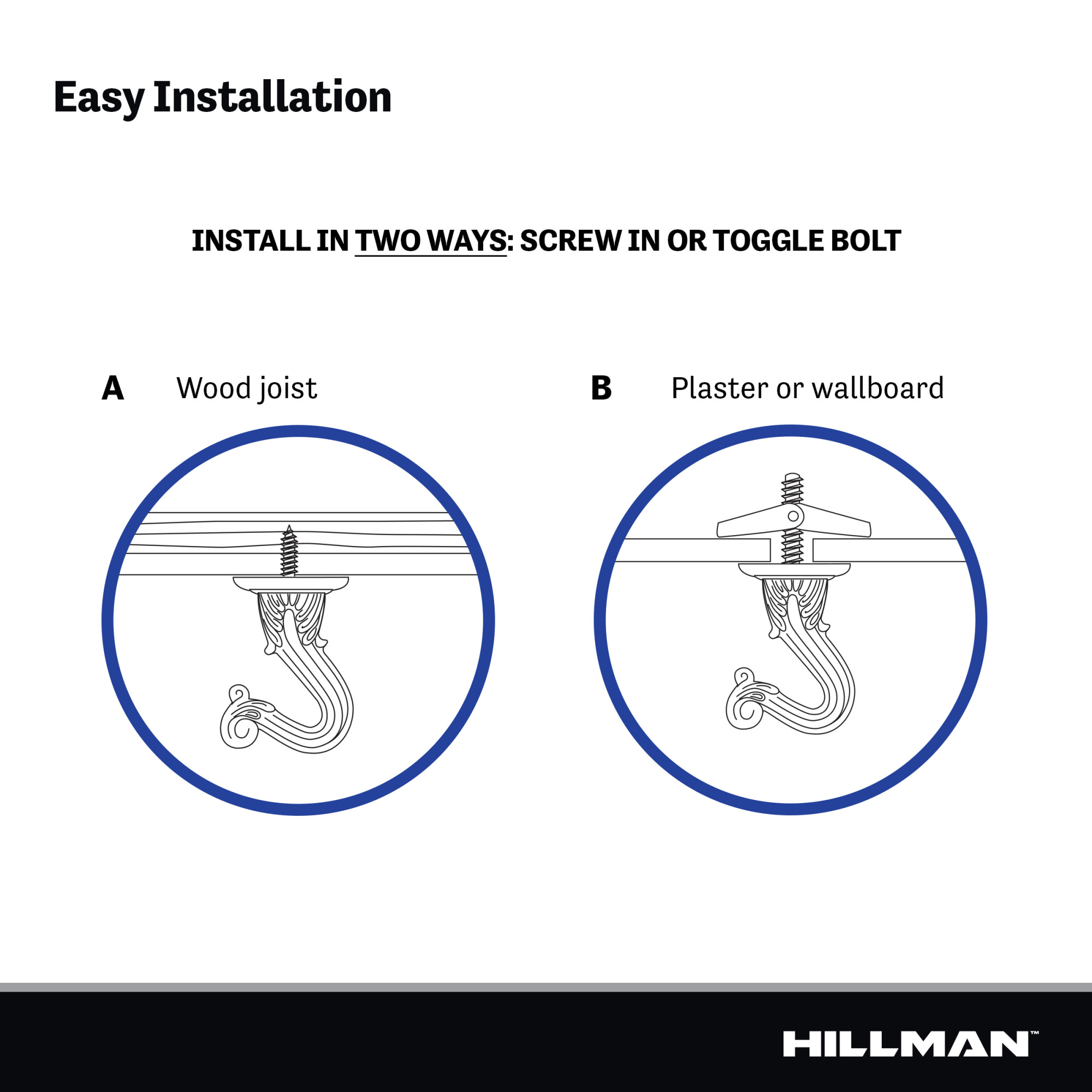 Easy Installation

INSTALL IN TWO WAYS: SCREW IN OR TOGGLE BOLT

A Wood joist

B Plaster or wallboard

HILLMAN™